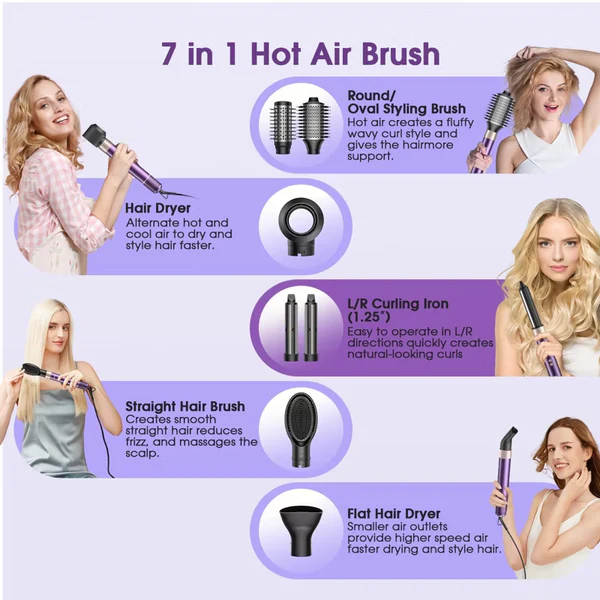 7 in 1 Hot Air Brush

Round/
Oval Styling Brush
Hot air creates a fluffy wavy curl style and gives the hairmore support.

Hair Dryer
Alternate hot and cool air to dry and style hair faster.

L/R Curling Iron (1.25")
Easy to operate in L/R directions quickly creates natural-looking curls

Straight Hair Brush
Creates smooth straight hair reduces frizz, and massages the scalp.

Flat Hair Dryer
Smaller air outlets provide higher speed air faster drying and style hair.