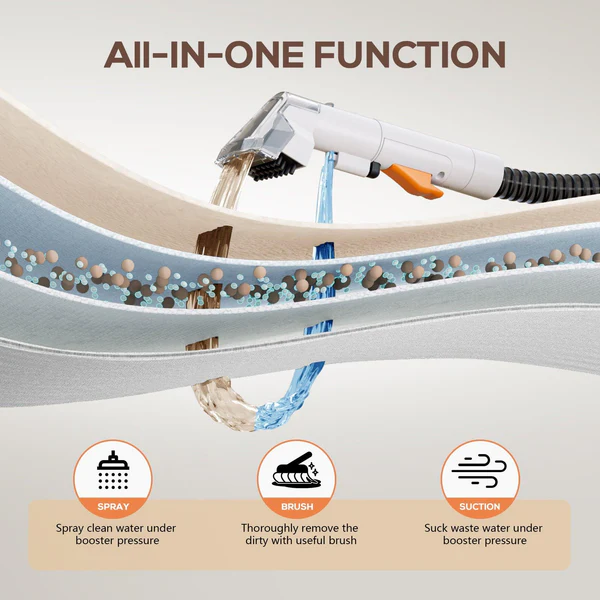 All-IN-ONE FUNCTION

SPRAY
Spray clean water under booster pressure

BRUSH
Thoroughly remove the dirty with useful brush

SUCTION
Suck waste water under booster pressure